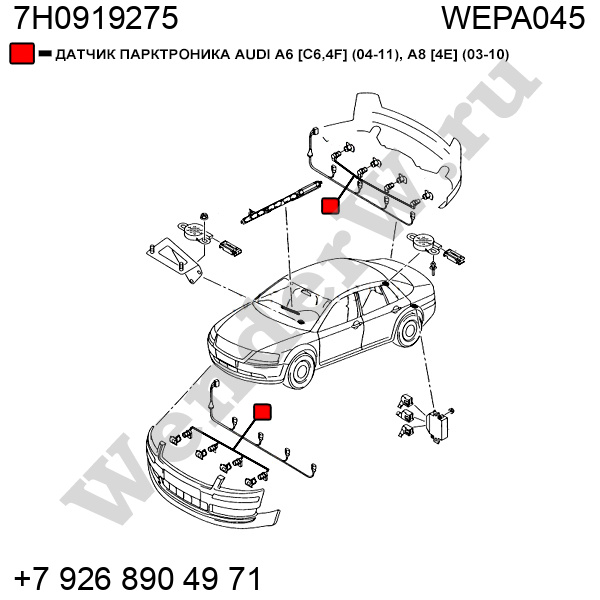 7H0919275

WEPA045

ДАТЧИК ПАРКТРОНИКА AUDI A6 [C6,4F] (04-11), A8 [4E] (03-10)

Wender W.ru

+7 926 890 49 71