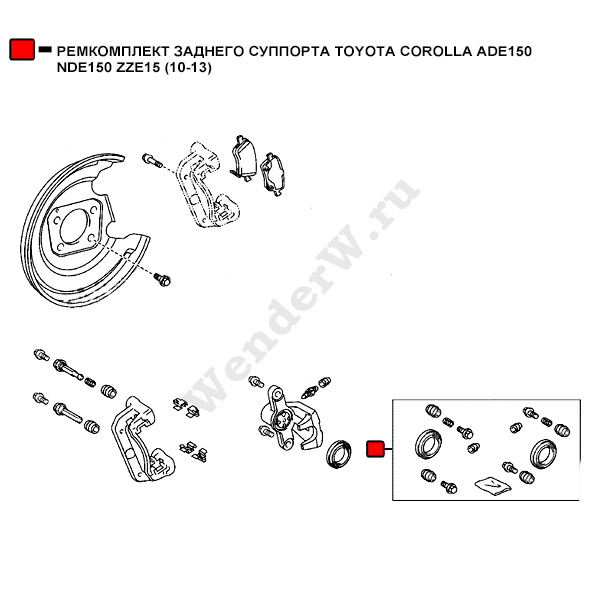 РЕМКОМПЛЕКТ ЗАДНЕГО СУППОРТА TOYOTA COROLLA ADE150 NDE150 ZZE15 (10-13)

WenderW.ru