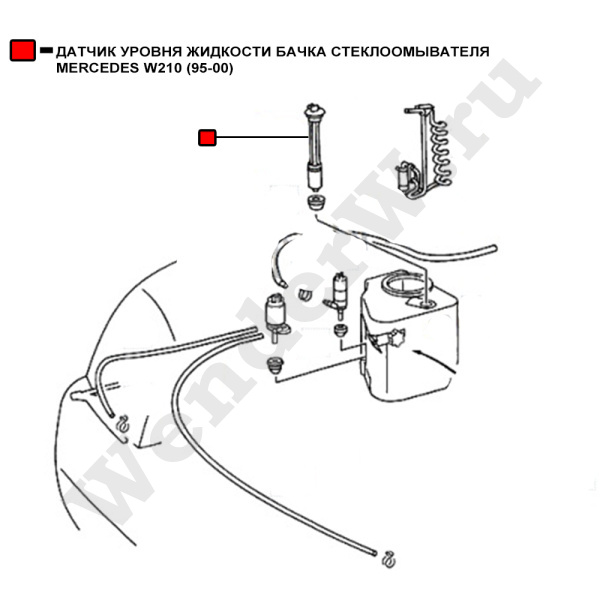 ДАТЧИК УРОВНЯ ЖИДКОСТИ БАЧКА СТЕКЛООМЫВАТЕЛЯ MERCEDES W210 (95-00)

wenderw.ru