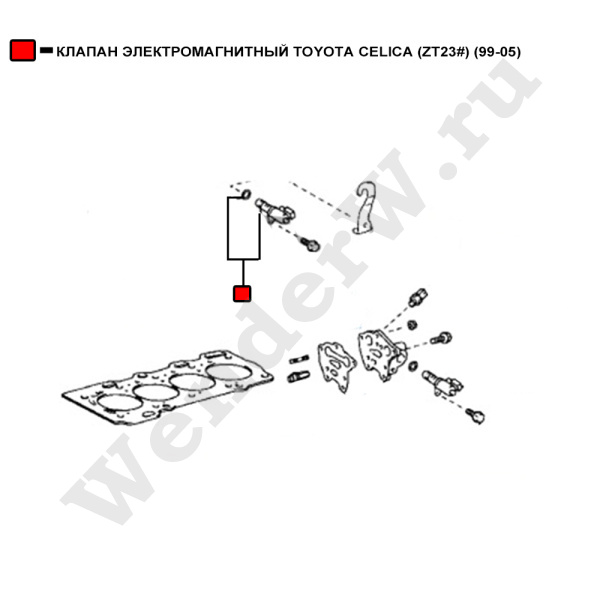 КЛАПАН ЭЛЕКТРОМАГНИТНЫЙ TOYOTA CELICA (ZT23#) (99-05)

wenderw.ru