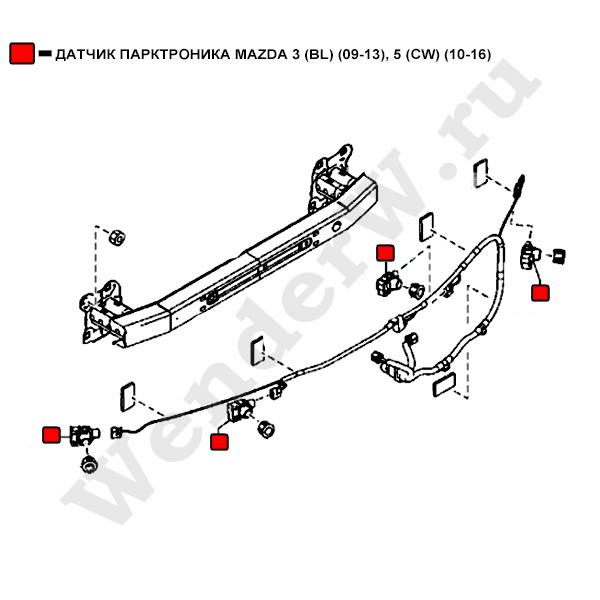 ДАТЧИК ПАРКТРОНИКА MAZDA 3 (BL) (09-13), 5 (CW) (10-16)

wenderw.ru