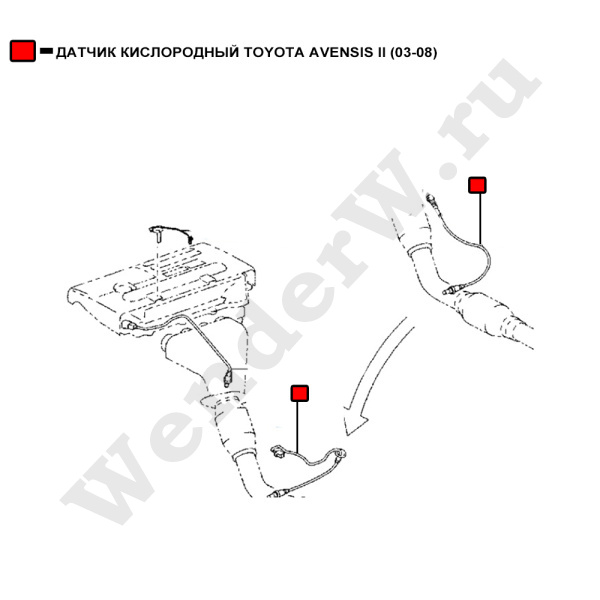 ДАТЧИК КИСЛОРОДНЫЙ TOYOTA AVENSIS II (03-08)

WenderW.ru