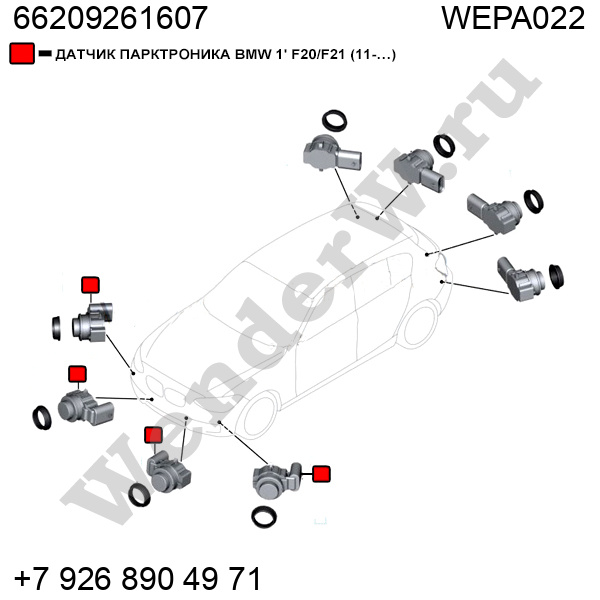 66209261607 WEPA022

ДАТЧИК ПАРКТРОНИКА BMW 1' F20/F21 (11-...)

Wenderw.ru

+7 926 890 49 71