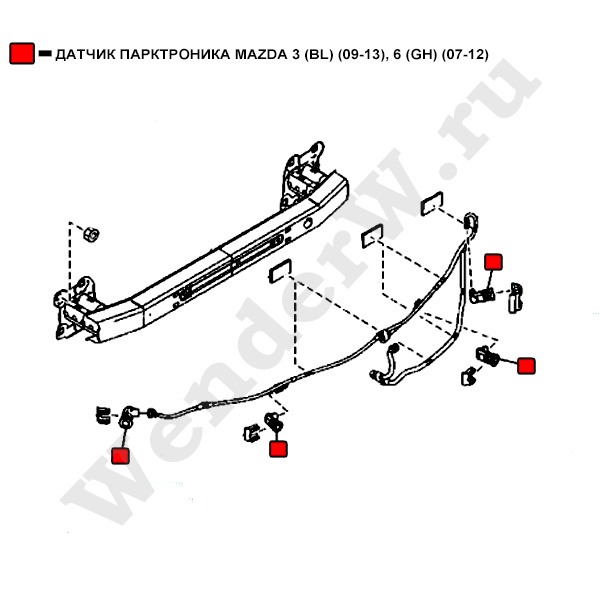 ДАТЧИК ПАРКТРОНИКА MAZDA 3 (BL) (09-13), 6 (GH) (07-12)

wenderw.ru