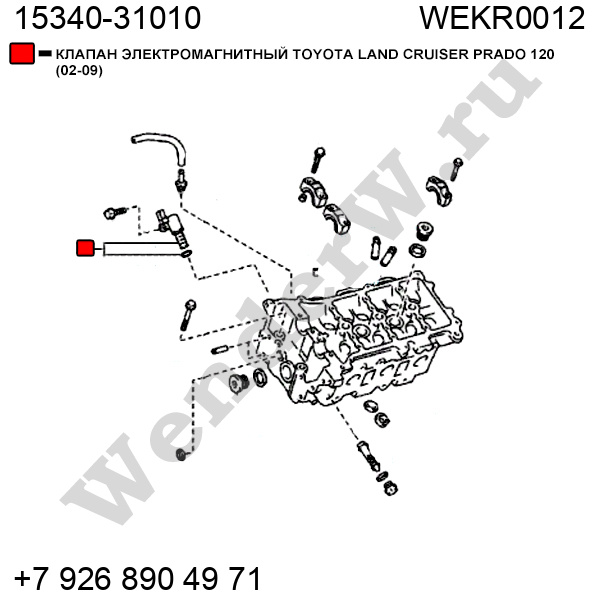 15340-31010

WEKR0012

КЛАПАН ЭЛЕКТРОМАГНИТНЫЙ TOYOTA LAND CRUISER PRADO 120 (02-09)

Wenderw.ru

+7 926 890 49 71