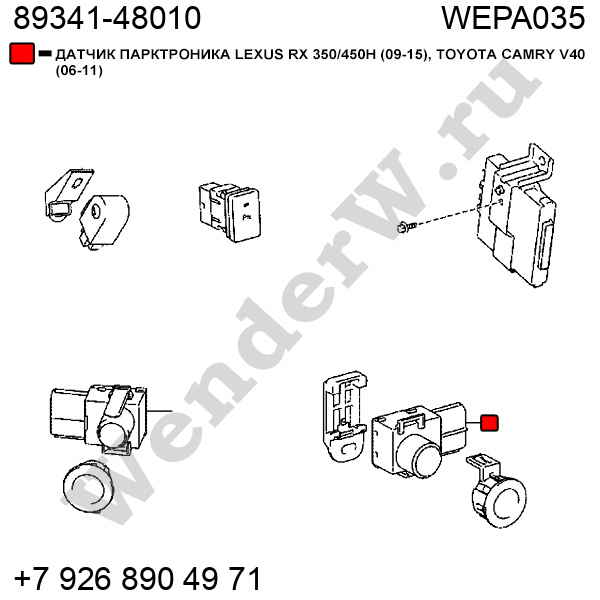 89341-48010

WEPA035

ДАТЧИК ПАРКТРОНИКА LEXUS RX 350/450H (09-15), TOYOTA CAMRY V40 (06-11)

wenderW.ru

+7 926 890 49 71