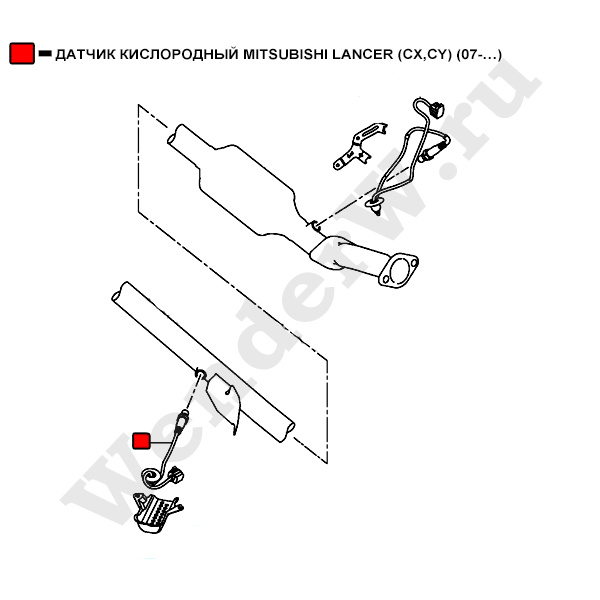 ДАТЧИК КИСЛОРОДНЫЙ MITSUBISHI LANCER (CX,CY) (07-…)

wenderw.ru