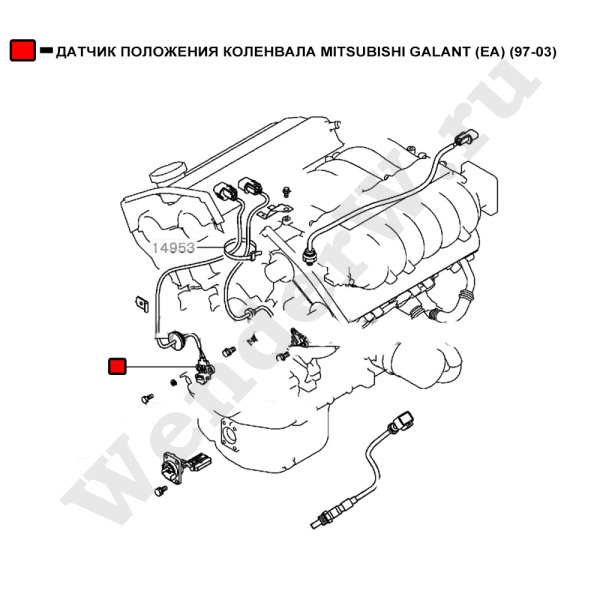 ДАТЧИК ПОЛОЖЕНИЯ КОЛЕНВАЛА MITSUBISHI GALANT (EA) (97-03)

14953

wenderw.ru